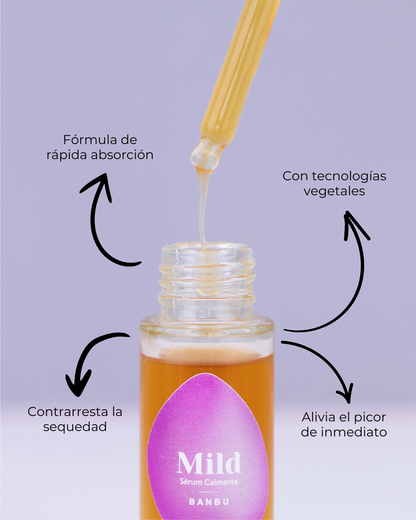 Fórmula de rápida absorción

Con tecnologías vegetales

Contrarresta la sequedad

Alivia el picor de inmediato

Mild
Sérum Calmante
BANBU